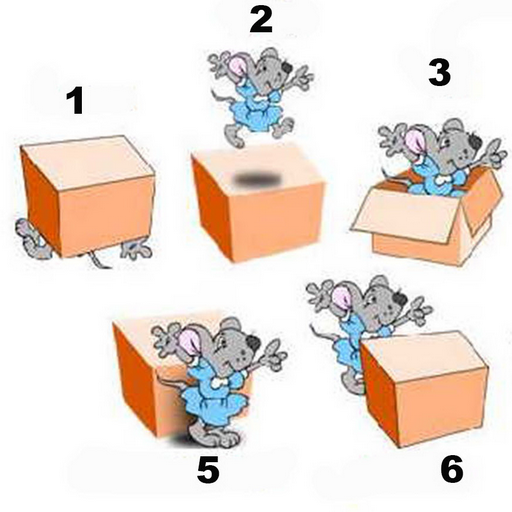 2

1

3

5

6