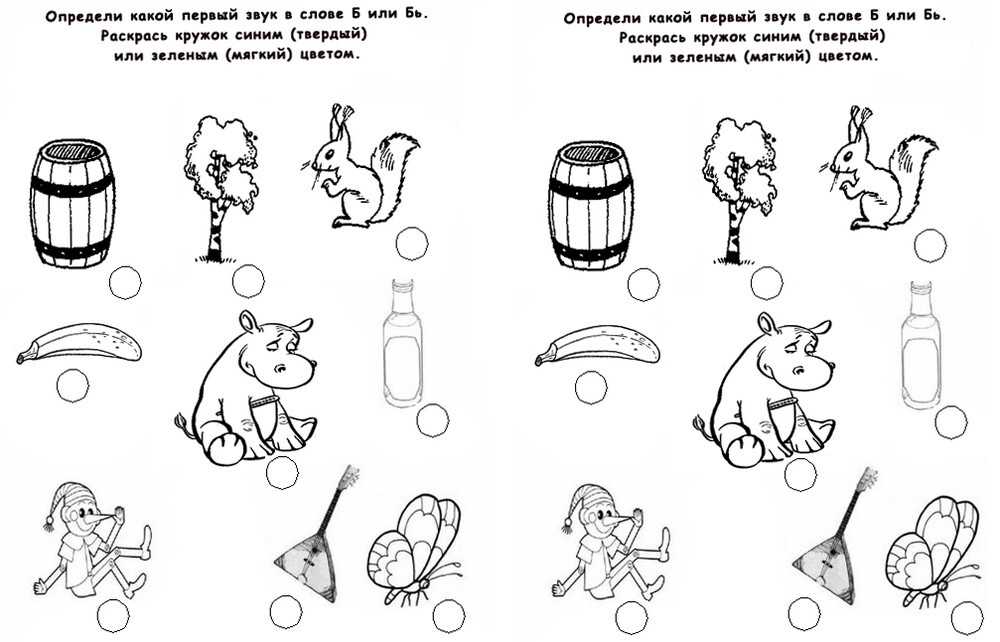 Определи какой первый звук в слове Б или Бь.
Раскрась кружок синим (твердый)
или зеленым (мягкий) цветом.

Определи какой первый звук в слове Б или Бь.
Раскрась кружок синим (твердый)
или зеленым (мягкий) цветом.